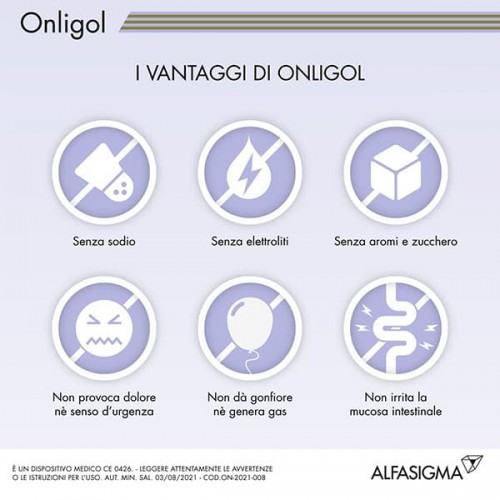 Onligol

I VANTAGGI DI ONLIGOL

Senza sodio

Senza elettroliti

Senza aromi e zucchero

Non provoca dolore nè senso d'urgenza

Non dà gonfiore nè genera gas

Non irrita la mucosa intestinale

È UN DISPOSITIVO MEDICO CE 0426. - LEGGERE ATTENTAMENTE LE AVVERTENZE O LE ISTRUZIONI PER L'USO. AUT. MIN. SAL. 03/08/2021 - COD.ON-2021-008

ALFASIGMA